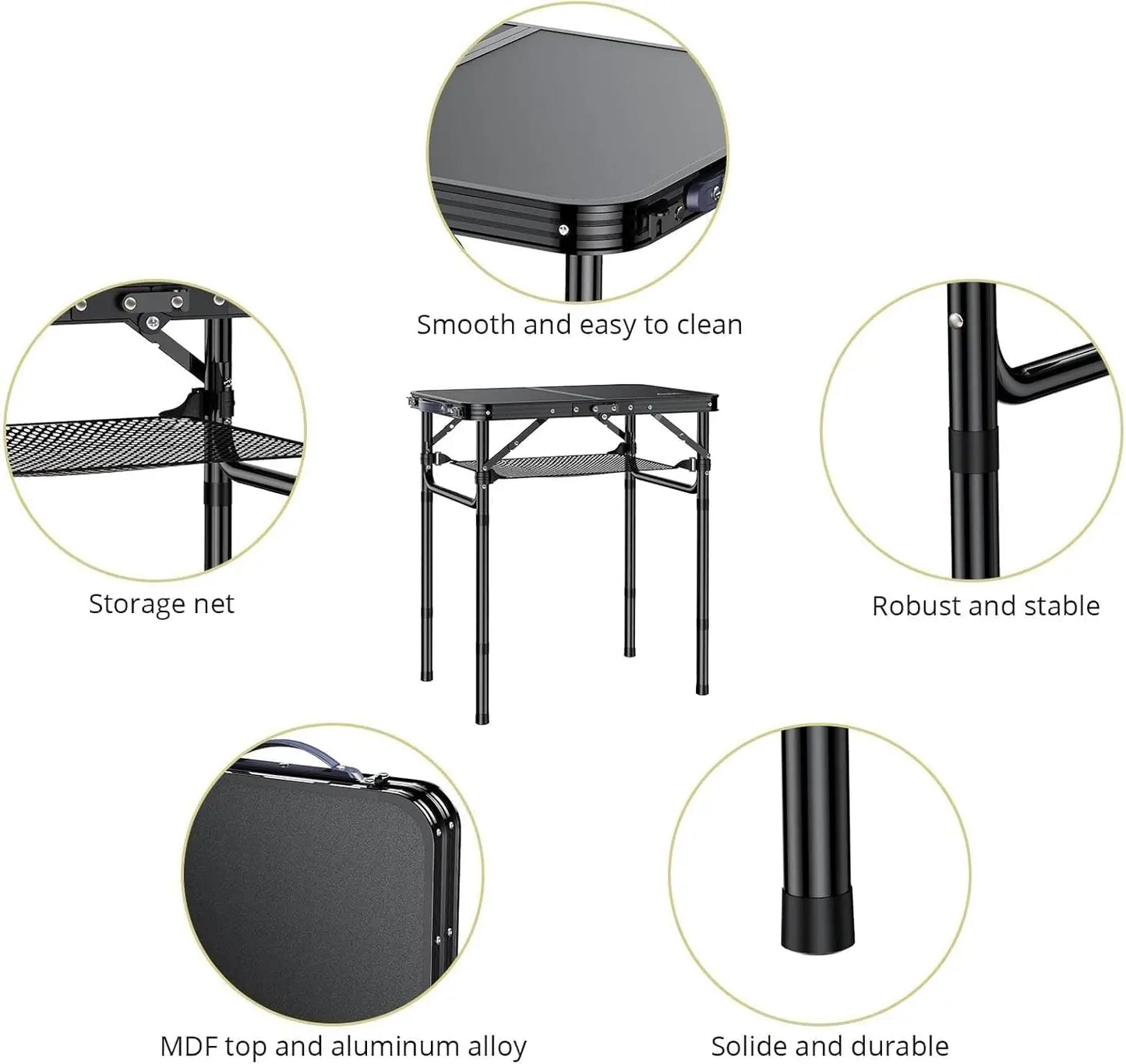 Smooth and easy to clean

Storage net

Robust and stable

MDF top and aluminum alloy

Solide and durable