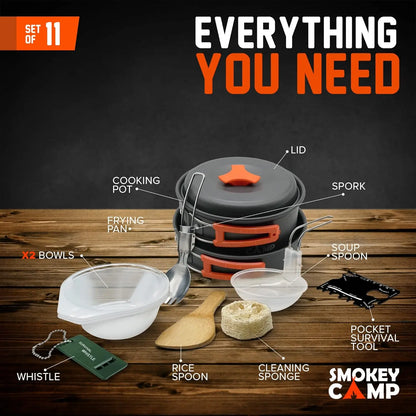 SET OF 11

EVERYTHING YOU NEED

LID

COOKING POT

SPORK

FRYING PAN

X2 BOWLS

SOUP SPOON

POCKET SURVIVAL TOOL

SURVIVAL WHISTLE

WHISTLE

RICE SPOON

CLEANING SPONGE

SMOKEY CAMP