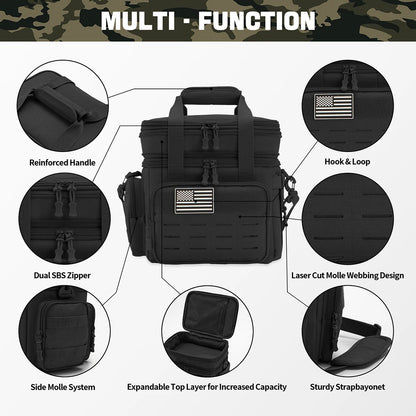 MULTI - FUNCTION

Reinforced Handle

Hook & Loop

Dual SBS Zipper

Laser Cut Molle Webbing Design

Side Molle System

Expandable Top Layer for Increased Capacity

Sturdy Strapbayonet