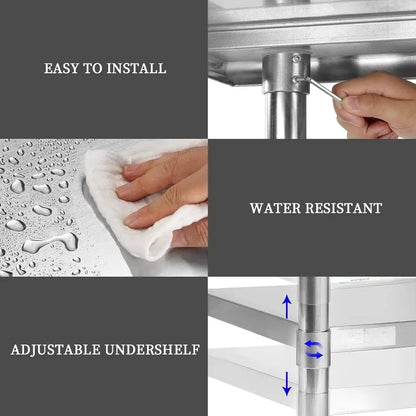 EASY TO INSTALL

WATER RESISTANT

ADJUSTABLE UNDERSHELF