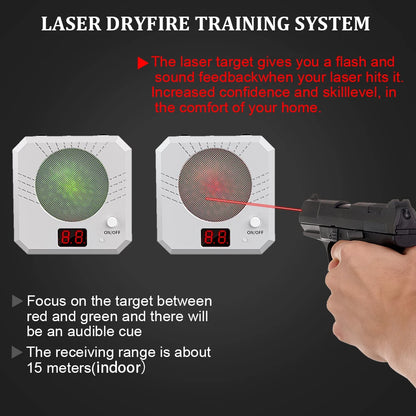 LASER DRYFIRE TRAINING SYSTEM

▶The laser target gives you a flash and sound feedbackwhen your laser hits it. Increased confidence and skilllevel, in the comfort of your home.

8.8.

ON/OFF

8.8.

ON/OFF

▶ Focus on the target between red and green and there will be an audible cue

▶ The receiving range is about 15 meters(indoor)